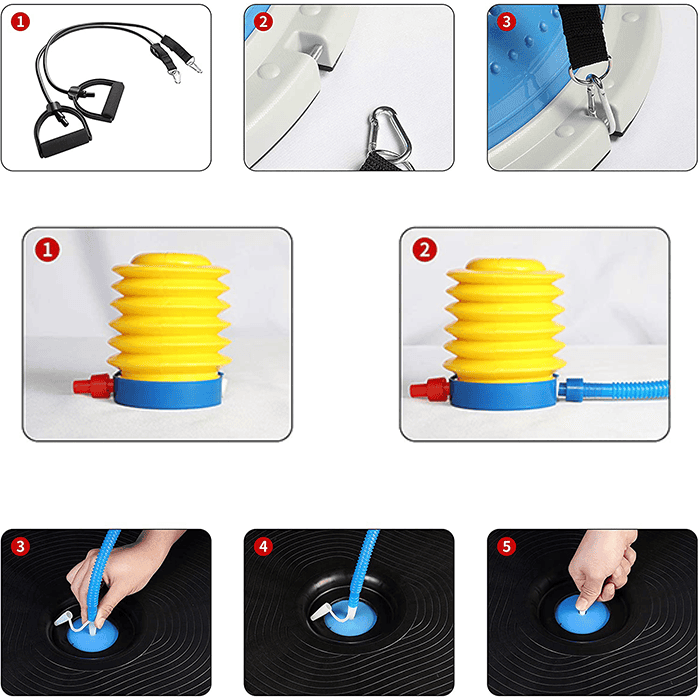 1
2
3
1
2
3
4
5